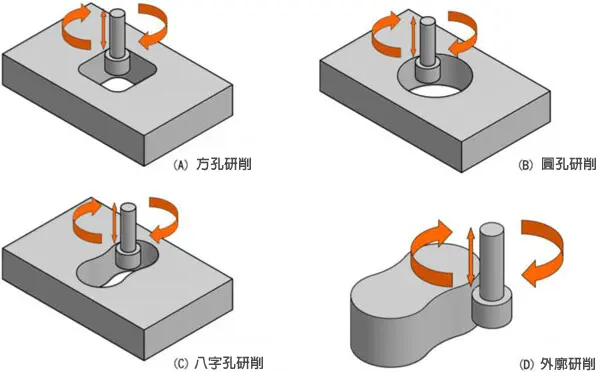 (A) 方孔研削

(B) 圓孔研削

(C) 八字孔研削

(D) 外廓研削